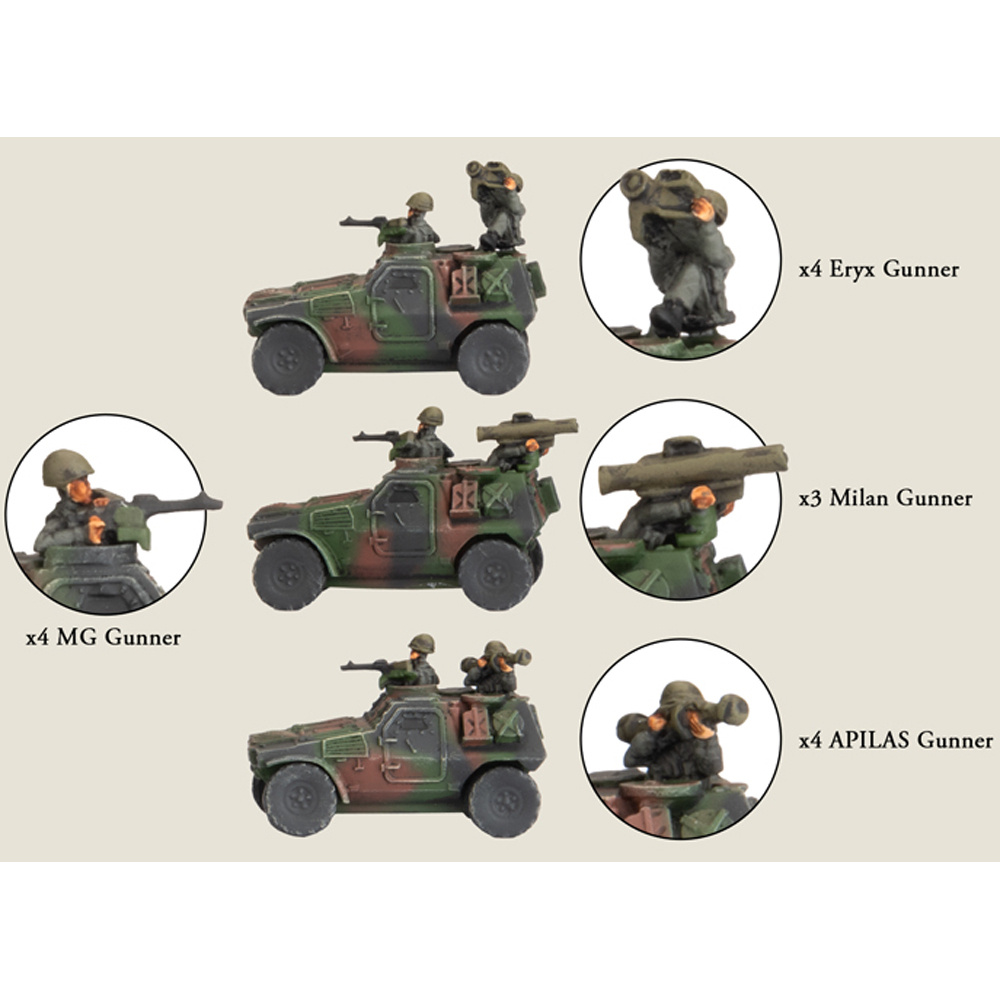 x4 Eryx Gunner

x3 Milan Gunner

x4 MG Gunner

x4 APILAS Gunner