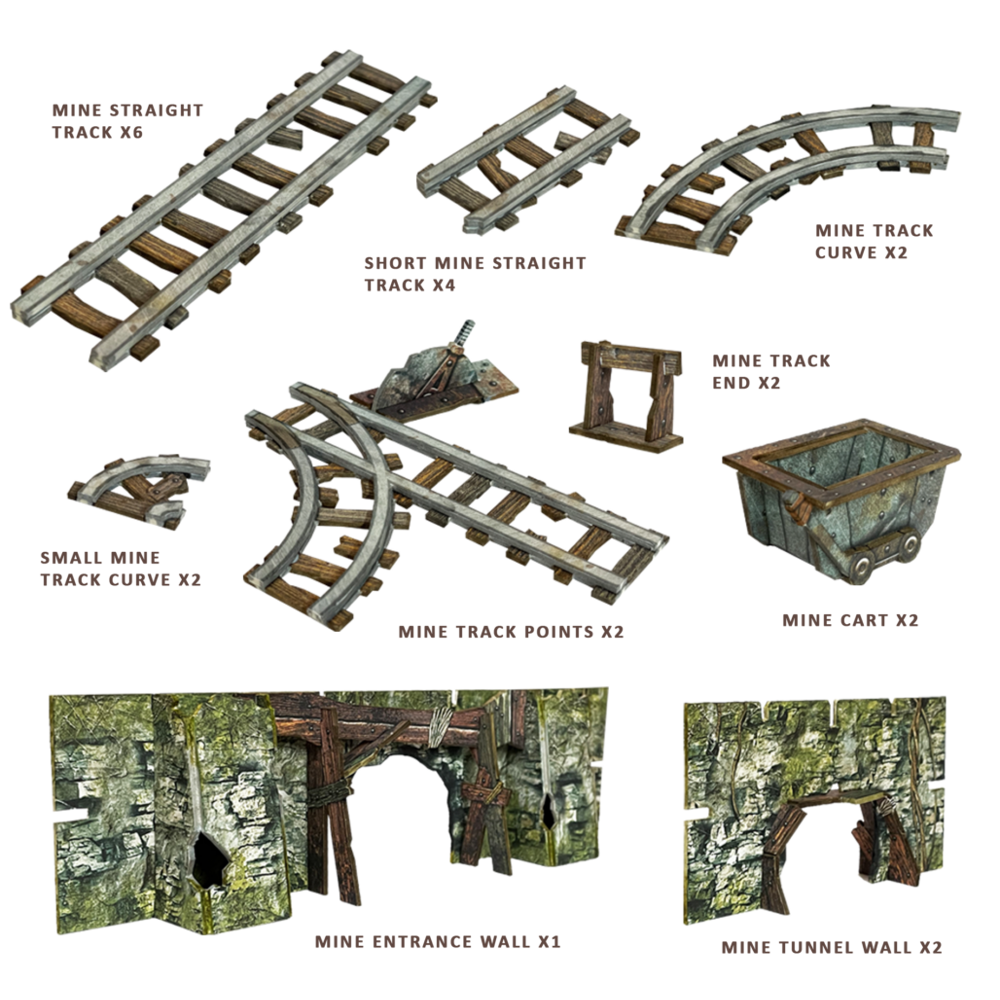 MINE STRAIGHT TRACK X6

SHORT MINE STRAIGHT TRACK X4

MINE TRACK CURVE X2

MINE TRACK END X2

SMALL MINE TRACK CURVE X2

MINE TRACK POINTS X2

MINE CART X2

MINE ENTRANCE WALL X1

MINE TUNNEL WALL X2